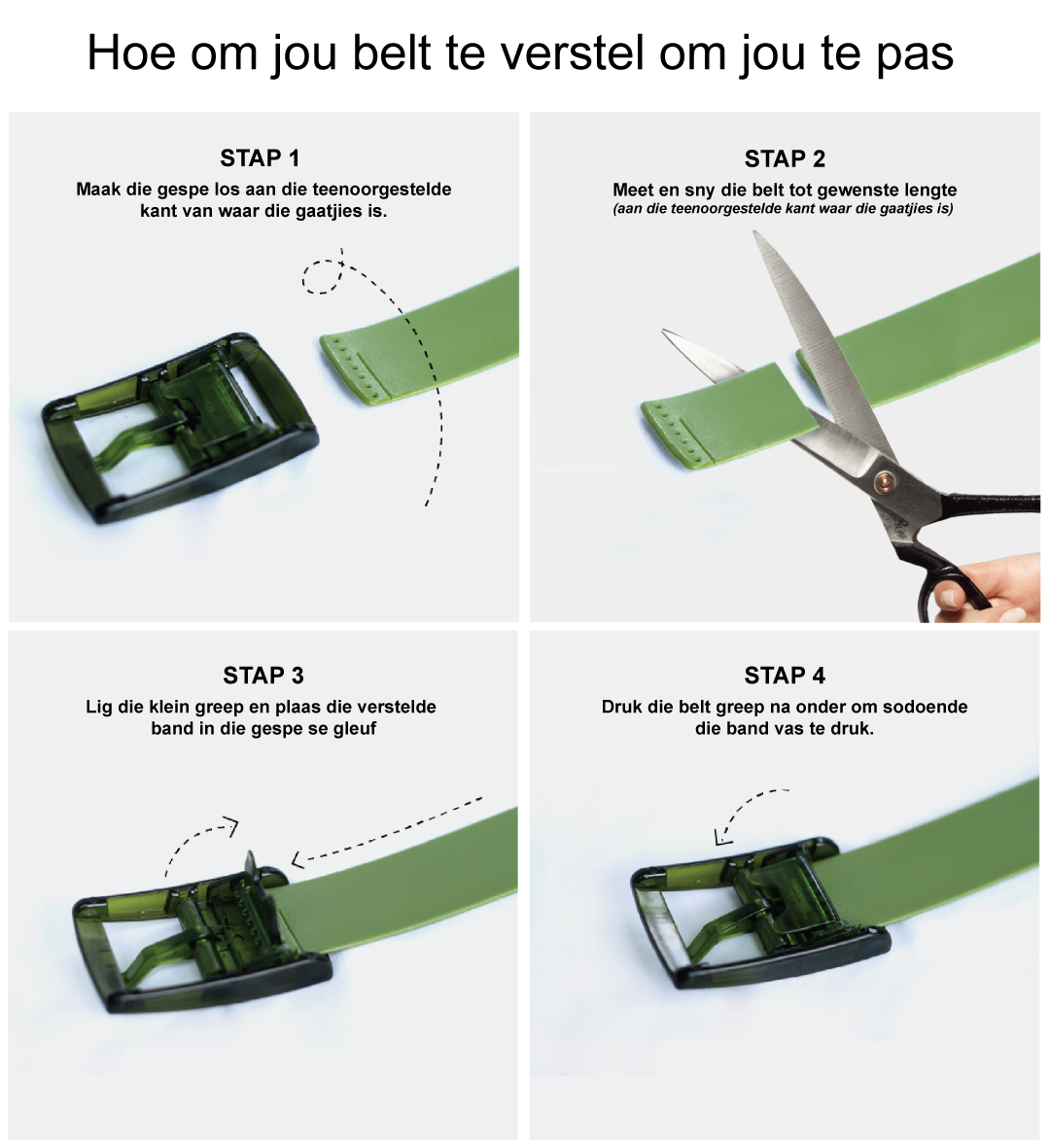 Hoe om jou belt te verstel om jou te pas

STAP 1

Maak die gespe los aan die teenoorgestelde kant van waar die gaatjies is.

STAP 2

Meet en sny die belt tot gewenste lengte
(aan die teenoorgestelde kant waar die gaatjies is)

STAP 3

Lig die klein greep en plaas die verstelde band in die gespe se gleuf

STAP 4

Druk die belt greep na onder om sodoende die band vas te druk.